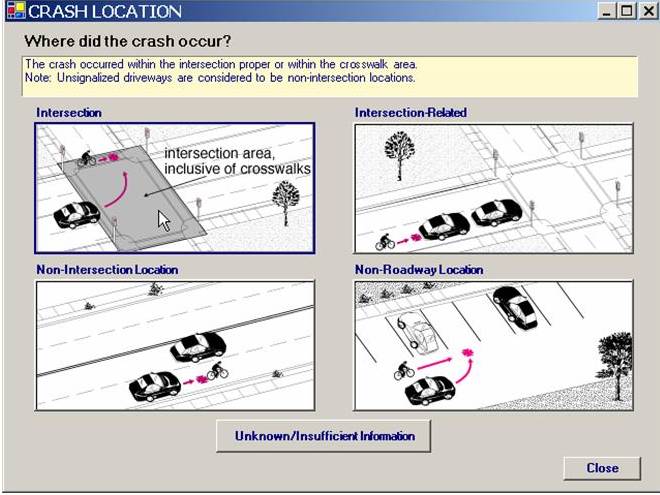 CRASH LOCATION

Where did the crash occur?

The crash occurred within the intersection proper or within the crosswalk area.
Note: Unsignalized driveways are considered to be non-intersection locations.

Intersection

intersection area, inclusive of crosswalks

Intersection-Related

Non-Intersection Location

Non-Roadway Location

Unknown/Insufficient Information

Close